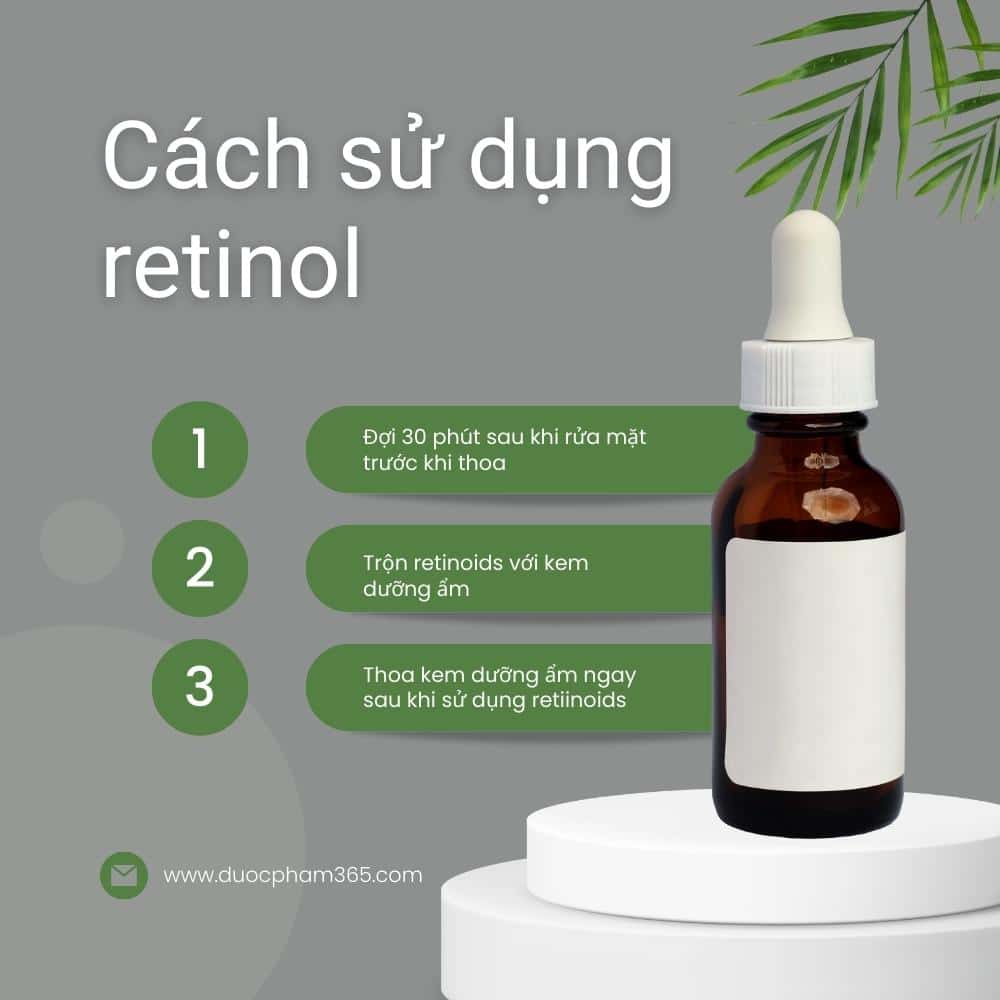 Cách sử dụng retinol

1

Đợi 30 phút sau khi rửa mặt trước khi thoa

2

Trộn retinoids với kem dưỡng ẩm

3

Thoa kem dưỡng ẩm ngay sau khi sử dụng retiinoids

www.duocpham365.com